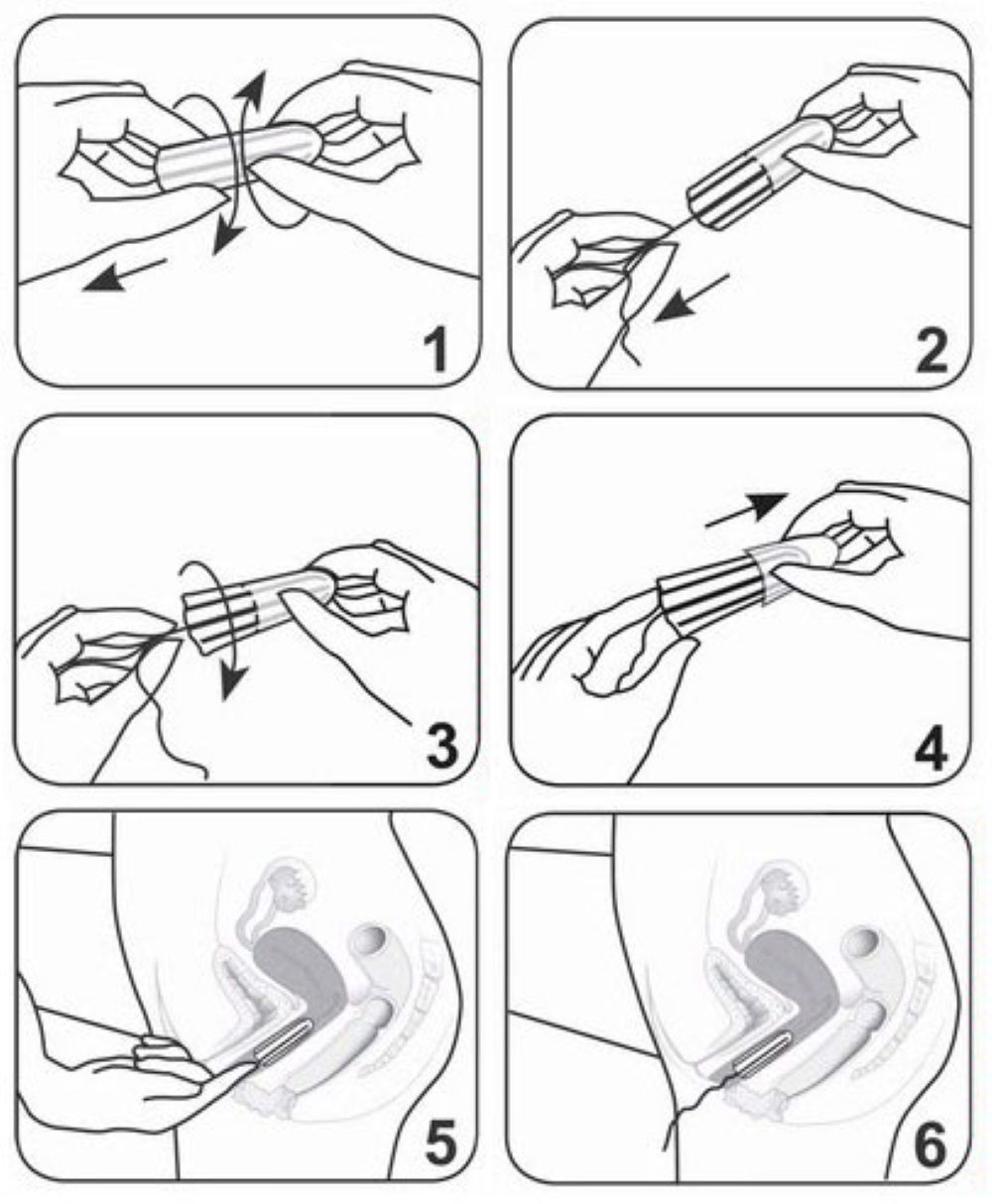 1
2
3
4
5
6